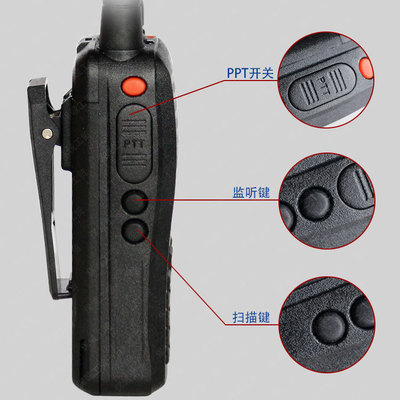 PTT

PPT开关

PTT

监听键

扫描键